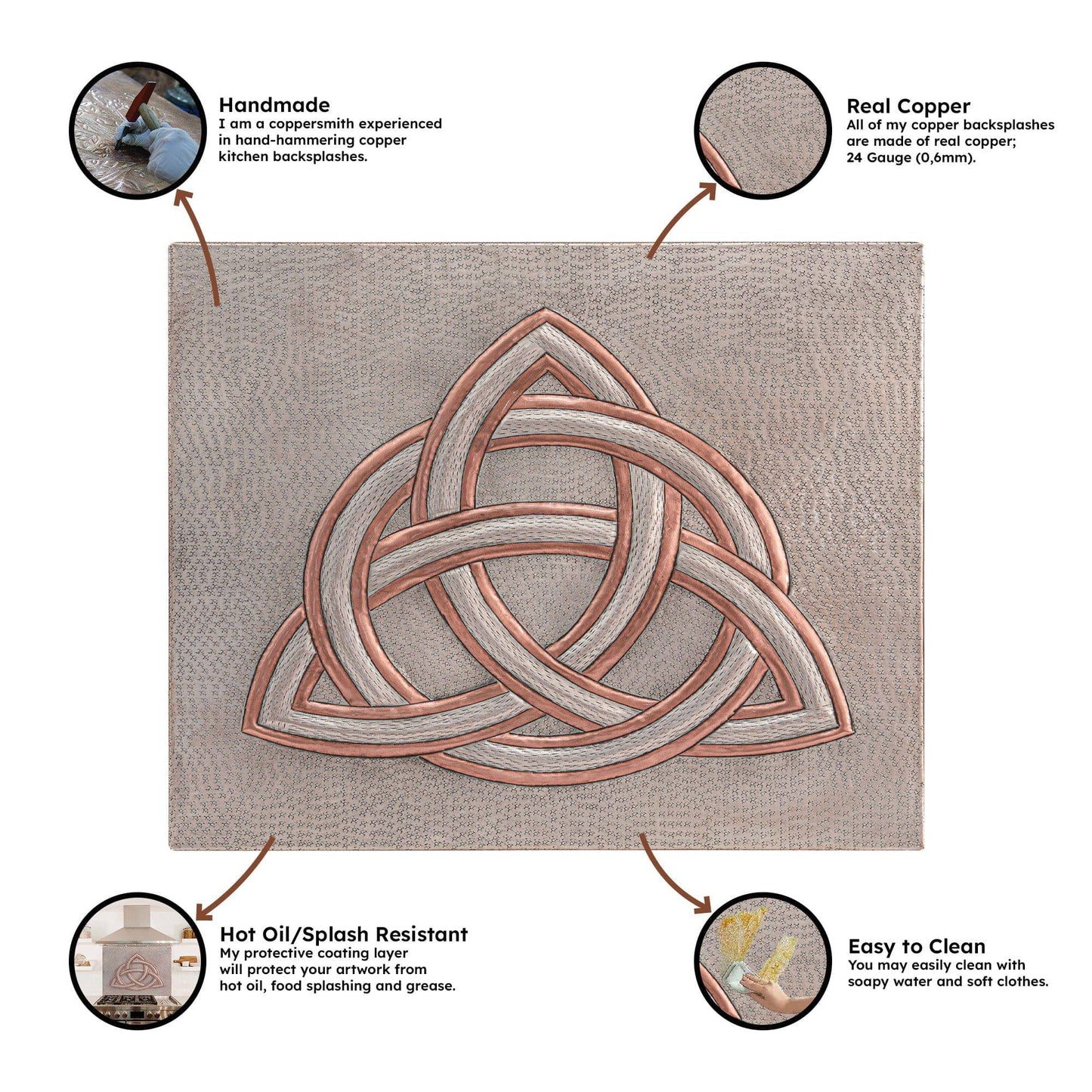 Handmade
I am a coppersmith experienced in hand-hammering copper kitchen backsplashes.

Real Copper
All of my copper backsplashes are made of real copper; 24 Gauge (0,6mm).

Hot Oil/Splash Resistant
My protective coating layer will protect your artwork from hot oil, food splashing and grease.

Easy to Clean
You may easily clean with soapy water and soft clothes.