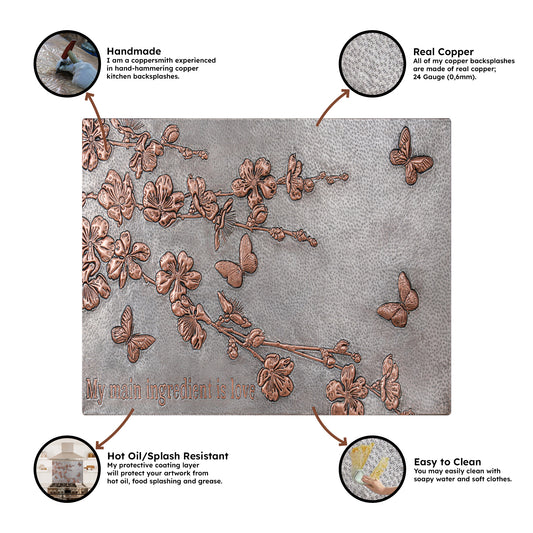 Handmade
I am a coppersmith experienced in hand-hammering copper kitchen backsplashes.

Real Copper
All of my copper backsplashes are made of real copper; 24 Gauge (0,6mm).

My main ingredient is love

Hot Oil/Splash Resistant
My protective coating layer will protect your artwork from hot oil, food splashing and grease.

Easy to Clean
You may easily clean with soapy water and soft clothes.