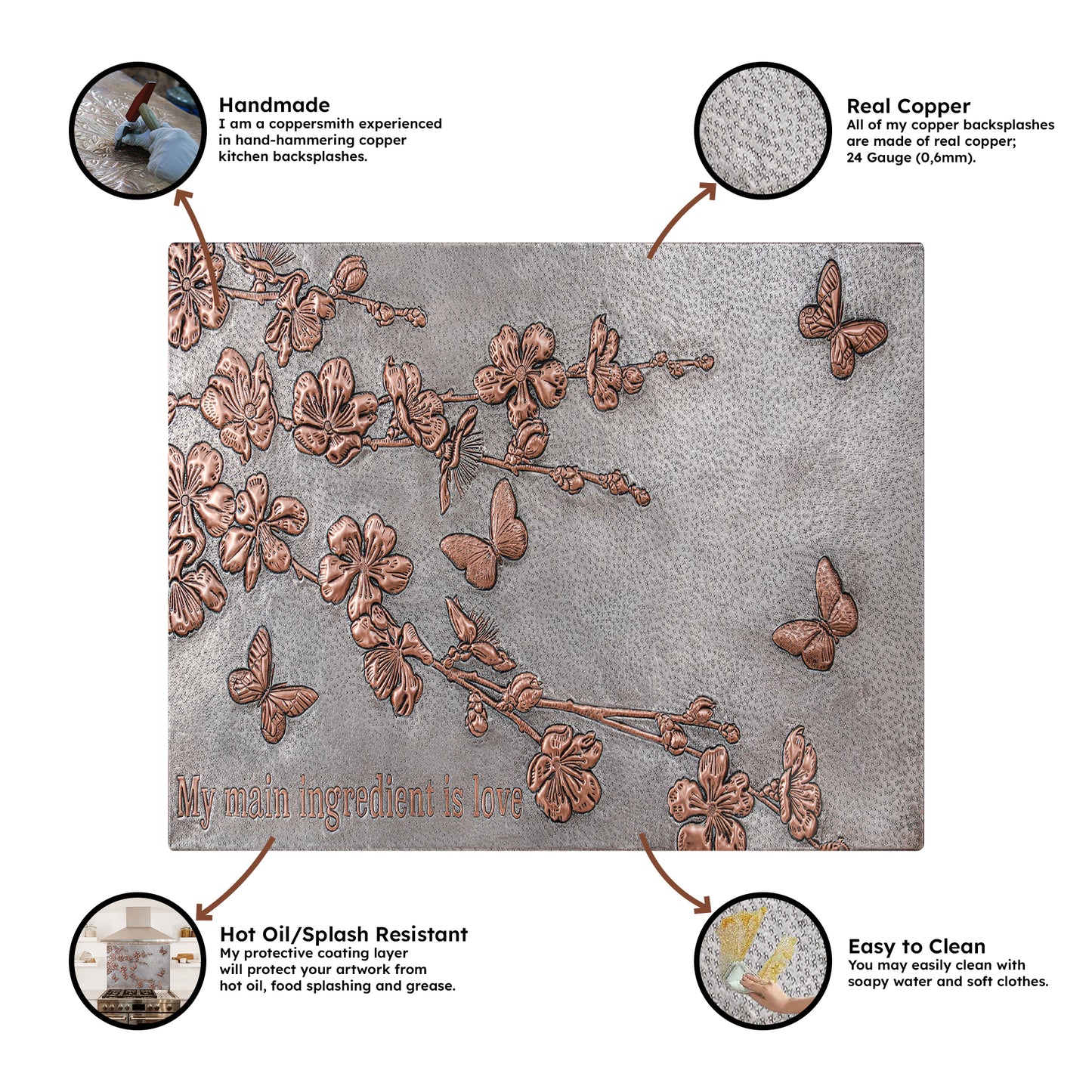 Handmade
I am a coppersmith experienced in hand-hammering copper kitchen backsplashes.

Real Copper
All of my copper backsplashes are made of real copper; 24 Gauge (0,6mm).

My main ingredient is love

Hot Oil/Splash Resistant
My protective coating layer will protect your artwork from hot oil, food splashing and grease.

Easy to Clean
You may easily clean with soapy water and soft clothes.